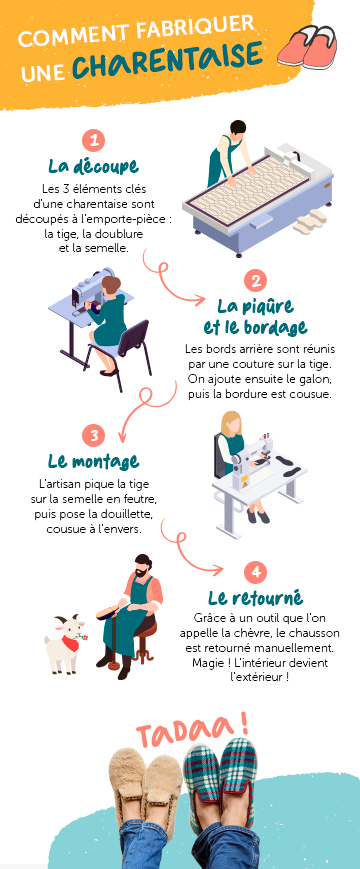 COMMENT FABRIQUER UNE CHARENTAISE

1
La découpe
Les 3 éléments clés d'une charentaise sont découpés à l'emporte-pièce : la tige, la doublure et la semelle.

2
La piqûre et le bordage
Les bords arrière sont réunis par une couture sur la tige. On ajoute ensuite le galon, puis la bordure est cousue.

3
Le montage
L'artisan pique la tige sur la semelle en feutre, puis pose la douillette, cousue à l'envers.

4
Le retourné
Grâce à un outil que l'on appelle la chèvre, le chausson est retourné manuellement. Magie ! L'intérieur devient l'extérieur !

TADAA !